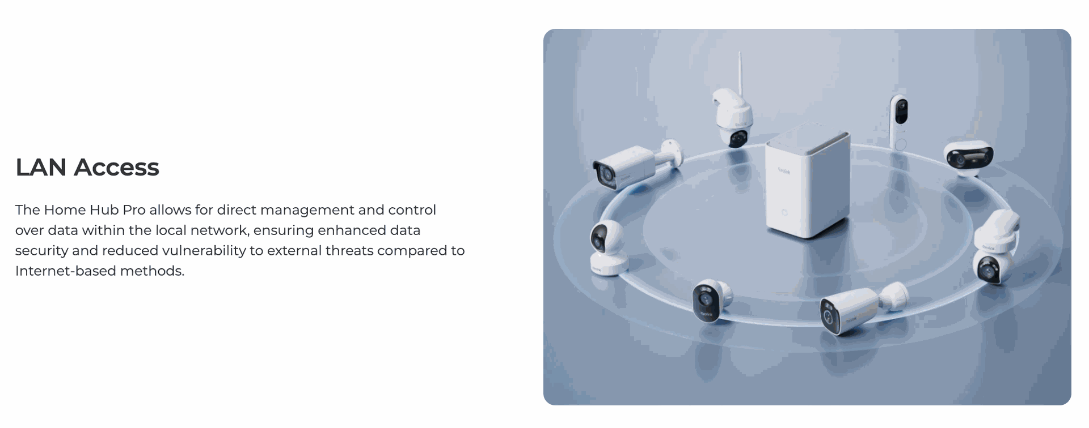 LAN Access

The Home Hub Pro allows for direct management and control over data within the local network, ensuring enhanced data security and reduced vulnerability to external threats compared to Internet-based methods.